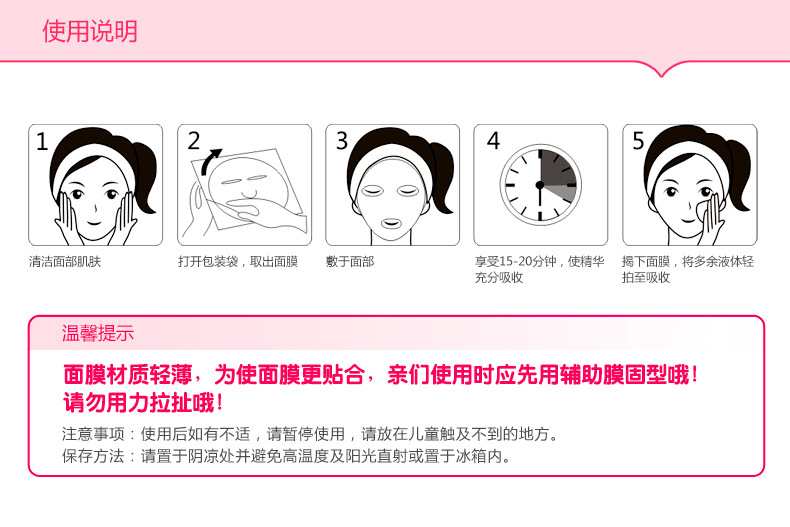 使用说明

1

清洁面部肌肤

2

打开包装袋，取出面膜

3

敷于面部

4

享受15-20分钟，使精华充分吸收

5

揭下面膜，将多余液体轻拍至吸收

温馨提示

面膜材质轻薄，为使面膜更贴合，亲们使用时应先用辅助膜固型哦！请勿用力拉扯哦！

注意事项：使用后如有不适，请暂停使用，请放在儿童触及不到的地方。
保存方法：请置于阴凉处并避免高温度及阳光直射或置于冰箱内。