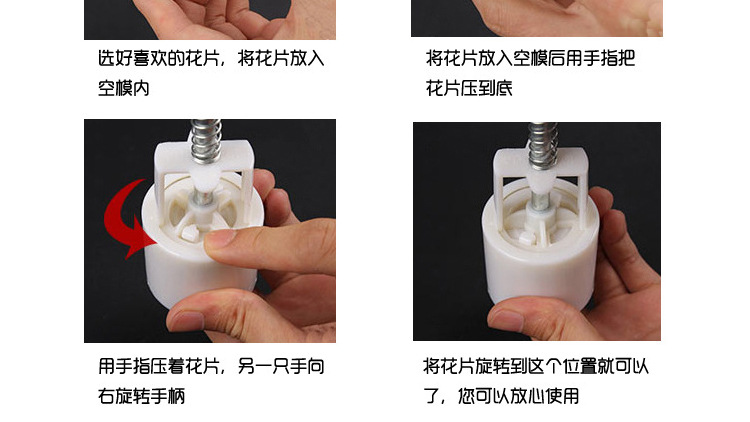 选好喜欢的花片，将花片放入空模内

将花片放入空模后用手指把花片压到底

用手指压着花片，另一只手向右旋转手柄

将花片旋转到这个位置就可以了，您可以放心使用