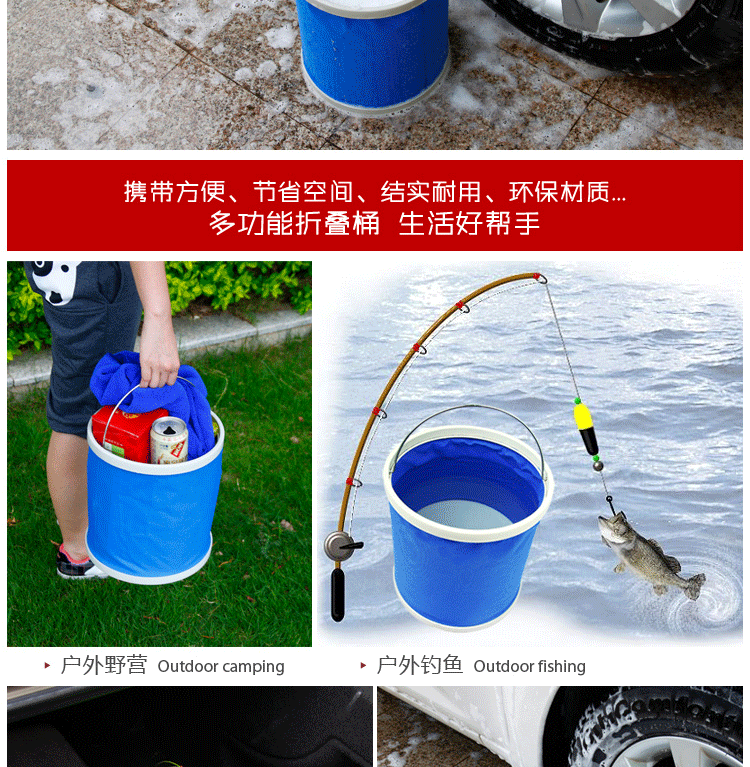 携带方便、节省空间、结实耐用、环保材质...
多功能折叠桶 生活好帮手

户外野营 Outdoor camping

户外钓鱼 Outdoor fishing