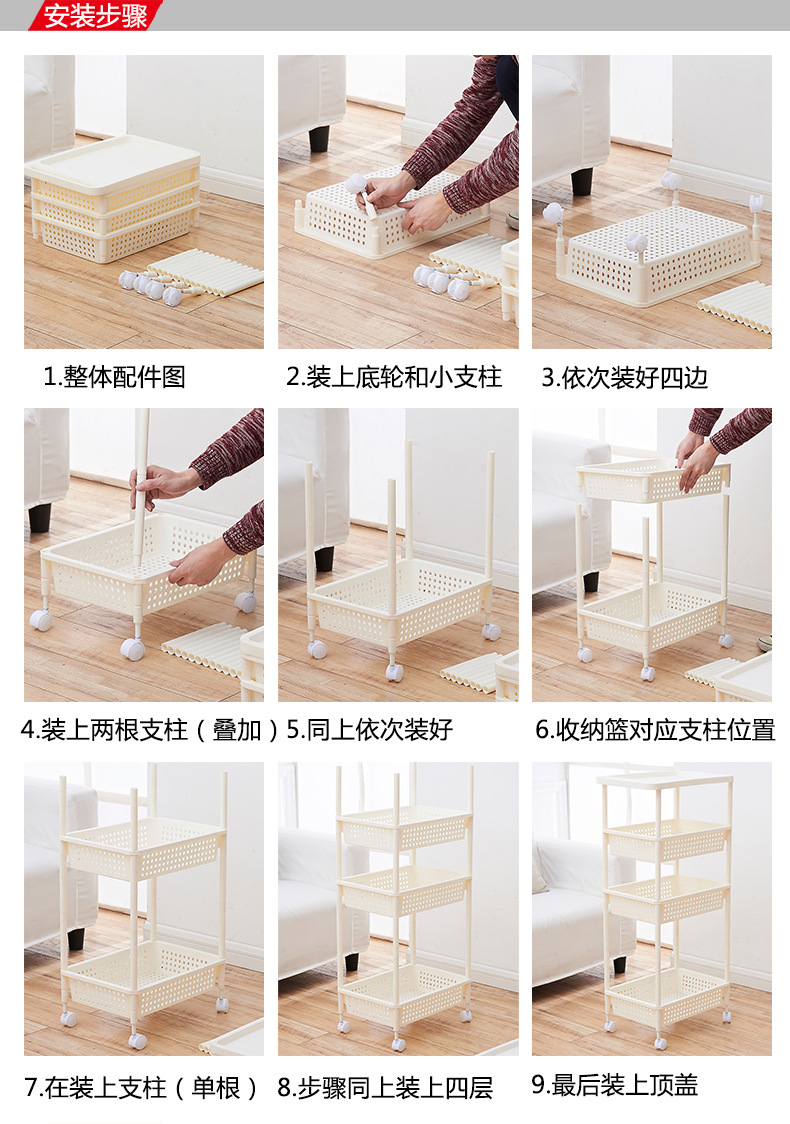 安装步骤

1.整体配件图

2.装上底轮和小支柱

3.依次装好四边

4.装上两根支柱（叠加）

5.同上依次装好

6.收纳篮对应支柱位置

7.在装上支柱（单根）

8.步骤同上装上四层

9.最后装上顶盖