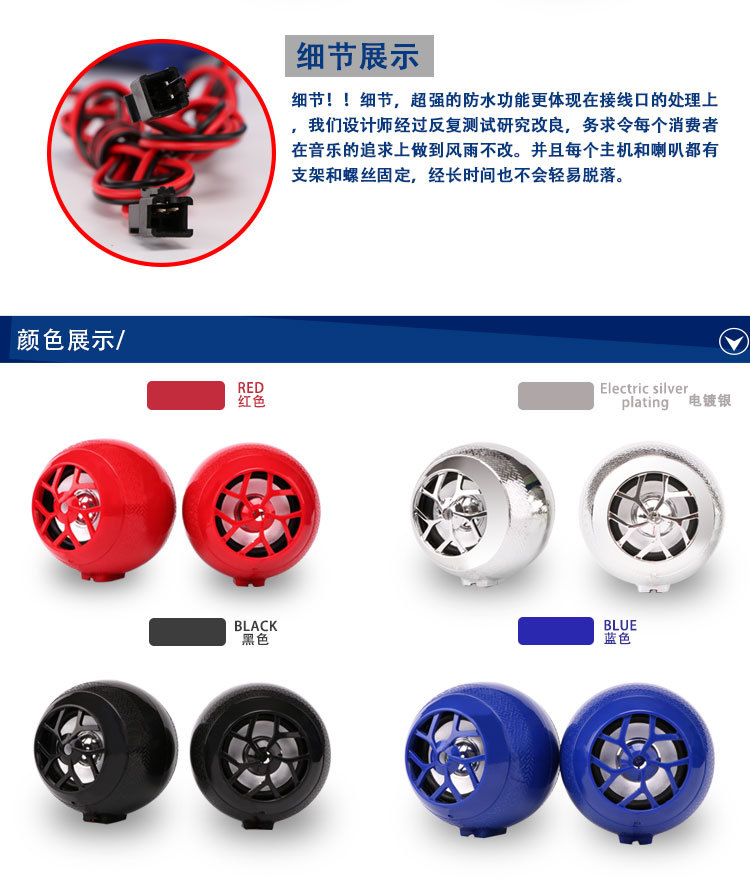 细节展示

细节！！细节，超强的防水功能更体现在接线口的处理上，我们设计师经过反复测试研究改良，务求令每个消费者在音乐的追求上做到风雨不改。并且每个主机和喇叭都有支架和螺丝固定，经长时间也不会轻易脱落。

颜色展示/

RED
红色

Electric silver plating
电镀银

BLACK
黑色

BLUE
蓝色