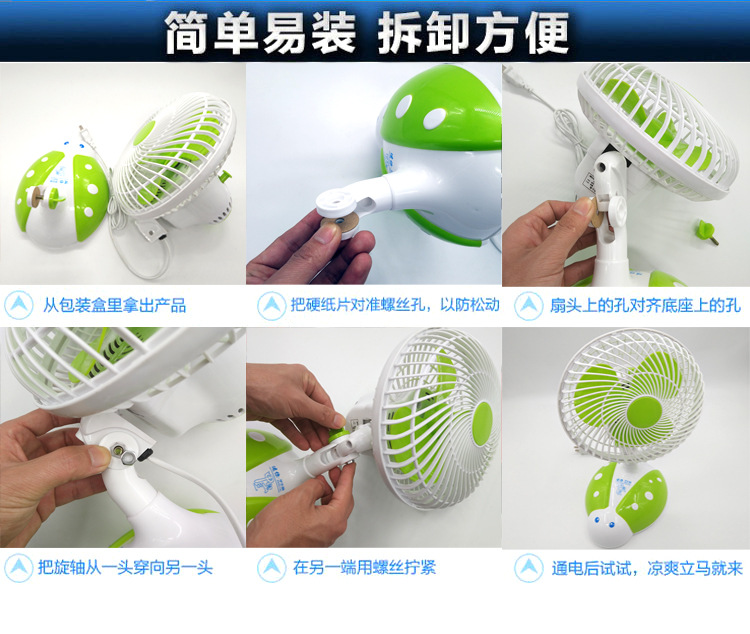 简单易装 拆卸方便

从包装盒里拿出产品

把硬纸片对准螺丝孔，以防松动

扇头上的孔对齐底座上的孔

把旋轴从一头穿向另一头

在另一端用螺丝拧紧

通电后试试，凉爽立马就来