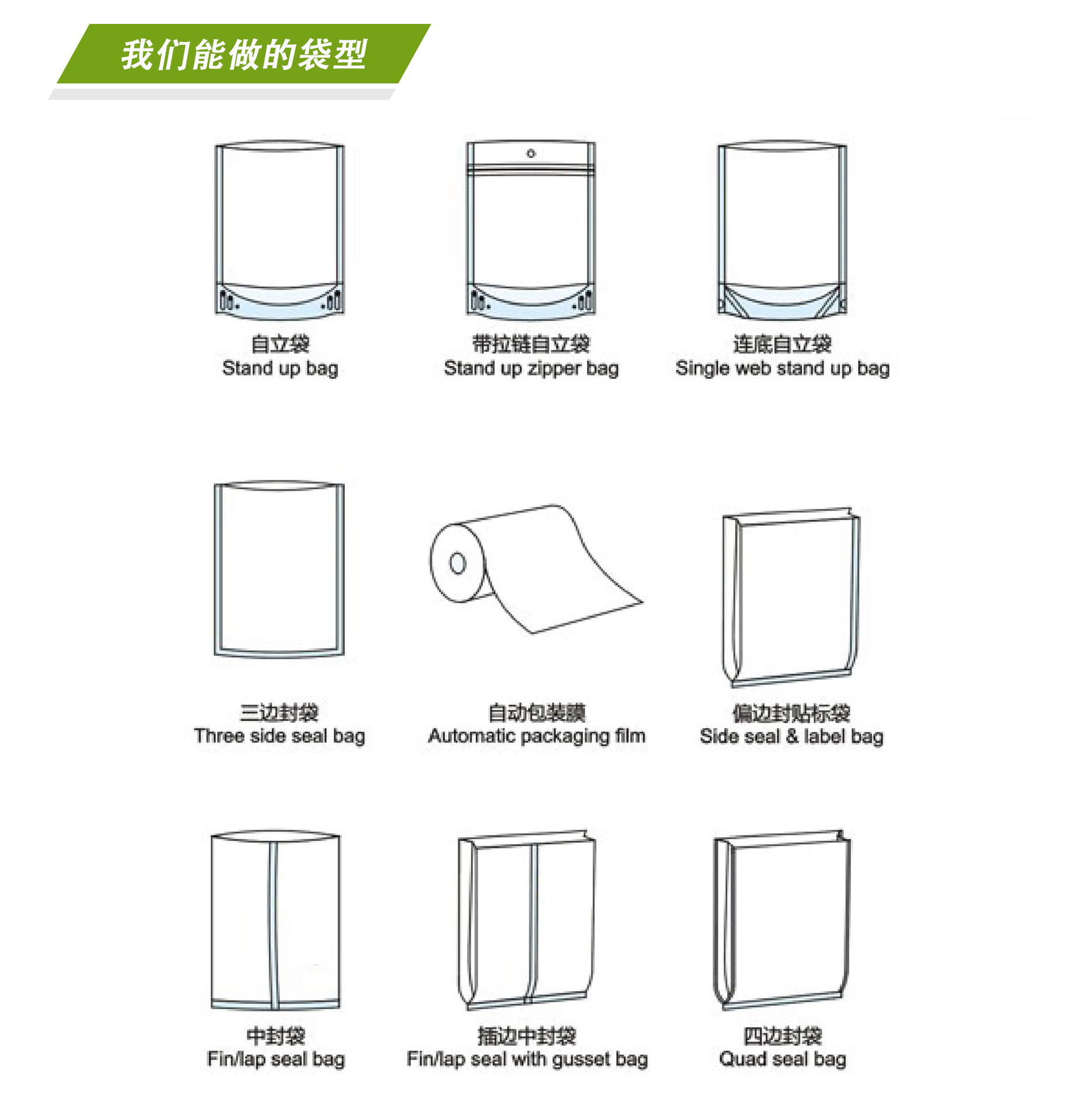 我们能做的袋型

自立袋
Stand up bag

带拉链自立袋
Stand up zipper bag

连底自立袋
Single web stand up bag

三边封袋
Three side seal bag

自动包装膜
Automatic packaging film

偏边封贴标袋
Side seal & label bag

中封袋
Fin/lap seal bag

插边中封袋
Fin/lap seal with gusset bag

四边封袋
Quad seal bag