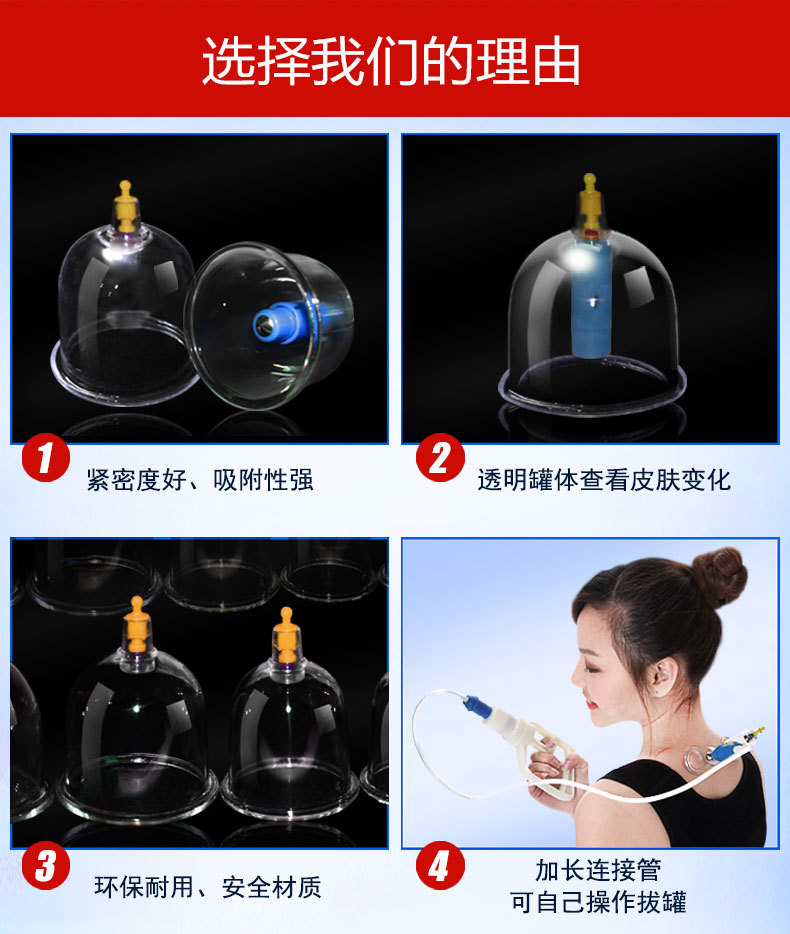 选择我们的理由

1 紧密度好、吸附性强

2 透明罐体查看皮肤变化

3 环保耐用、安全材质

4 加长连接管
可自己操作拔罐