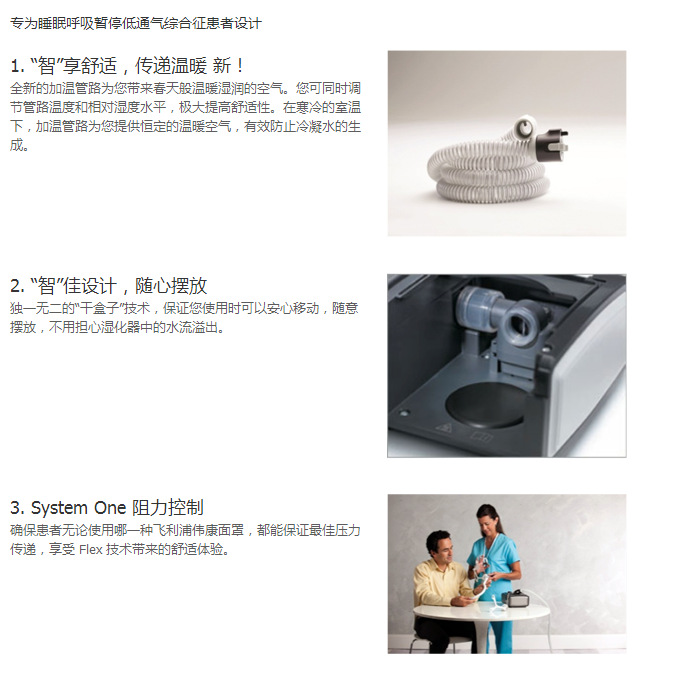 专为睡眠呼吸暂停低通气综合征患者设计

1. “智”享舒适，传递温暖 新！

全新的加温管路为您带来春天般温暖湿润的空气。您可同时调节管路温度和相对湿度水平，极大提高舒适性。在寒冷的室温下，加温管路为您提供恒定的温暖空气，有效防止冷凝水的生成。

2. “智”佳设计，随心摆放

独一无二的“干盒子”技术，保证您使用时可以安心移动，随意摆放，不用担心湿化器中的水流溢出。

3. System One 阻力控制

确保患者无论使用哪一种飞利浦伟康面罩，都能保证最佳压力传递，享受 Flex 技术带来的舒适体验。