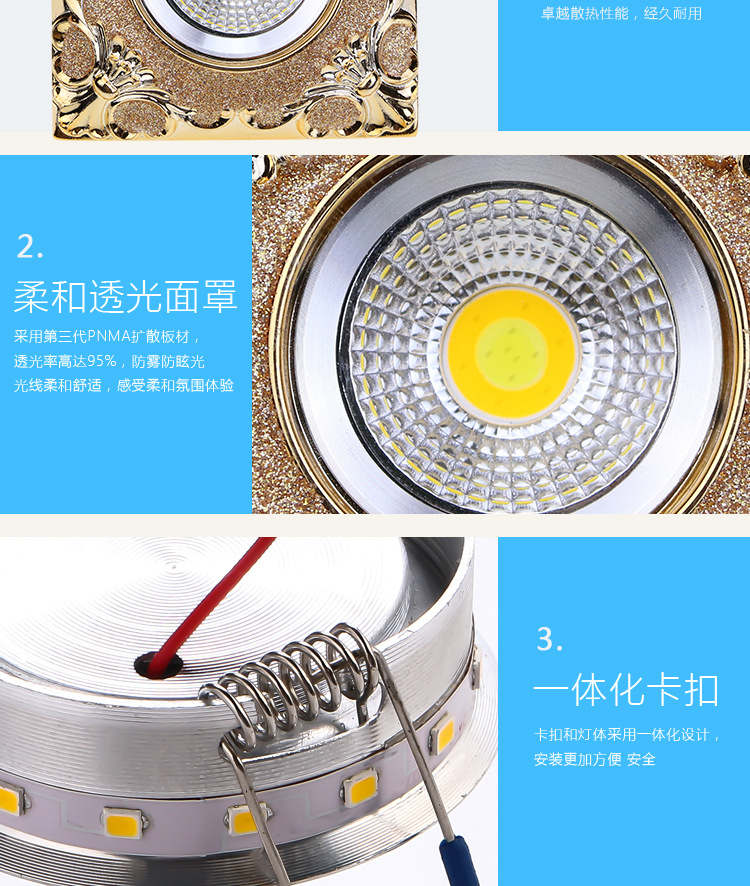 卓越散热性能，经久耐用

2.
柔和透光面罩
采用第三代PNMA扩散板材，
透光率高达95%，防雾防眩光
光线柔和舒适，感受柔和氛围体验

3.
一体化卡扣
卡扣和灯体采用一体化设计，
安装更加方便 安全