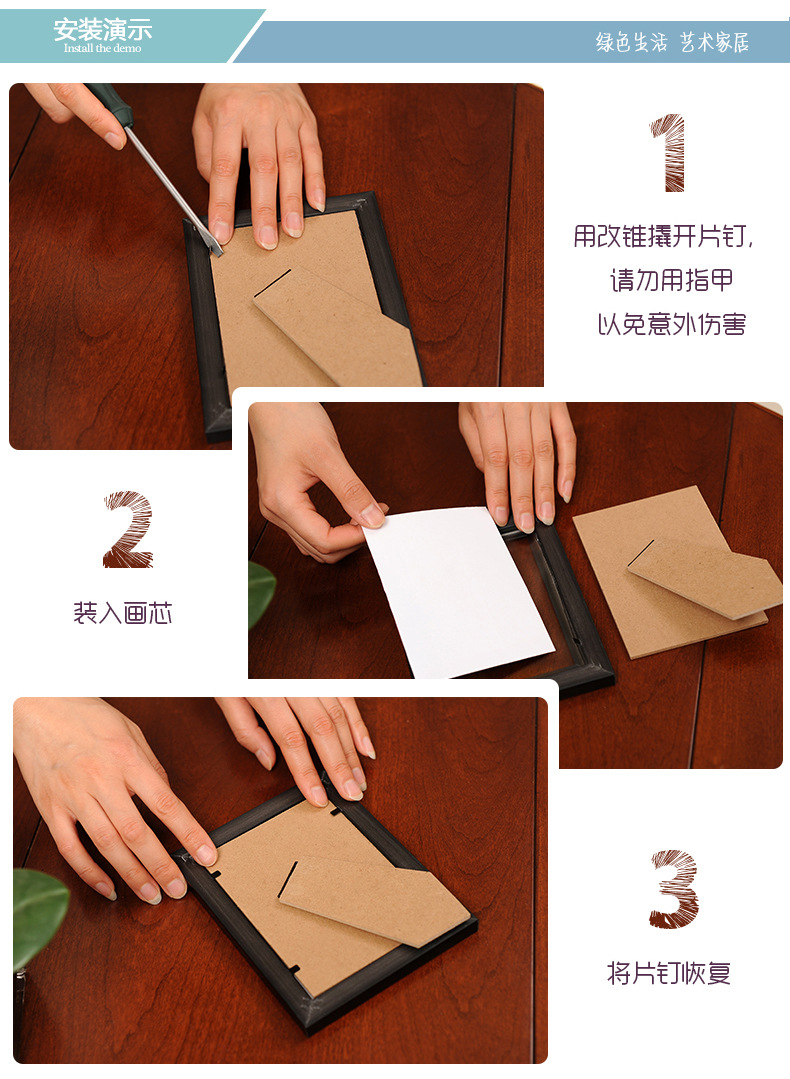 安装演示
Install the demo

绿色生活 艺术家居

1

用改锥撬开片钉，
请勿用指甲
以免意外伤害

2

装入画芯

3

将片钉恢复