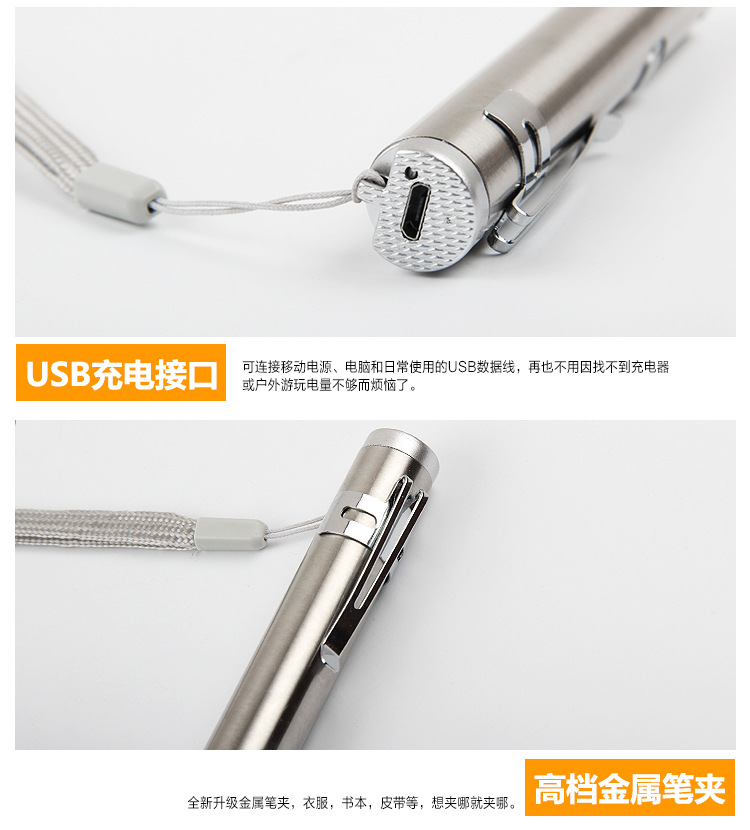 USB充电接口

可连接移动电源、电脑和日常使用的USB数据线，再也不用因找不到充电器或户外游玩电量不够而烦恼了。

全新升级金属笔夹，衣服，书本，皮带等，想夹哪就夹哪。

高档金属笔夹