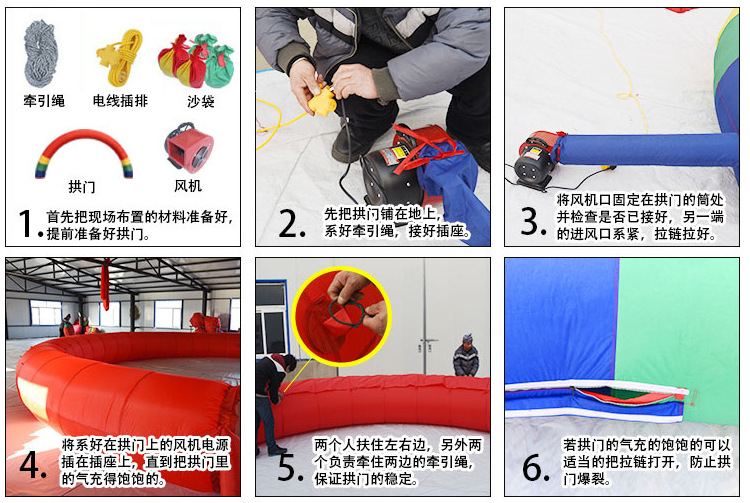 牵引绳 电线插排 沙袋

拱门 风机

1. 首先把现场布置的材料准备好，提前准备好拱门。

2. 先把拱门铺在地上，系好牵引绳，接好插座。

3. 将风机口固定在拱门的筒处并检查是否已接好，另一端的进风口系紧，拉链拉好。

4. 将系好在拱门上的风机电源插在插座上，直到把拱门里的气充得饱饱的。

5. 两个人扶住左右边，另外两个负责牵住两边的牵引绳，保证拱门的稳定。

6. 若拱门的气充的饱饱的可以适当的把拉链打开，防止拱门爆裂。