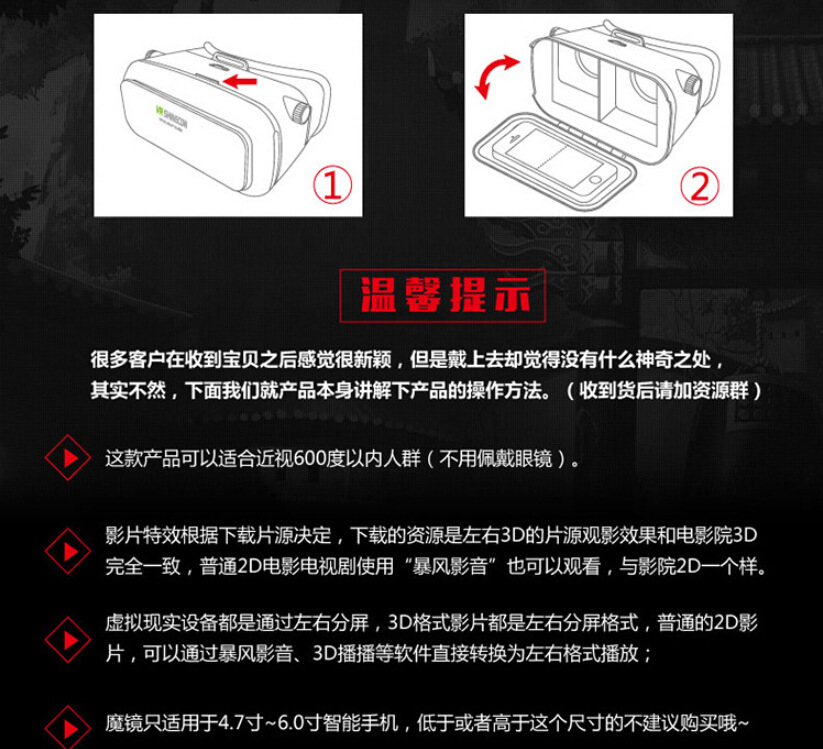 VR SHINECON

①

②

温馨提示

很多客户在收到宝贝之后感觉很新颖，但是戴上去却觉得没有什么神奇之处，其实不然，下面我们就产品本身讲解下产品的操作方法。（收到货后请加资源群）

这款产品可以适合近视600度以内人群（不用佩戴眼镜）。

影片特效根据下载片源决定，下载的资源是左右3D的片源观影效果和电影院3D完全一致，普通2D电影电视剧使用“暴风影音”也可以观看，与影院2D一个样。

虚拟现实设备都是通过左右分屏，3D格式影片都是左右分屏格式，普通的2D影片，可以通过暴风影音、3D播播等软件直接转换为左右格式播放；

魔镜只适用于4.7寸~6.0寸智能手机，低于或者高于这个尺寸的不建议购买哦~