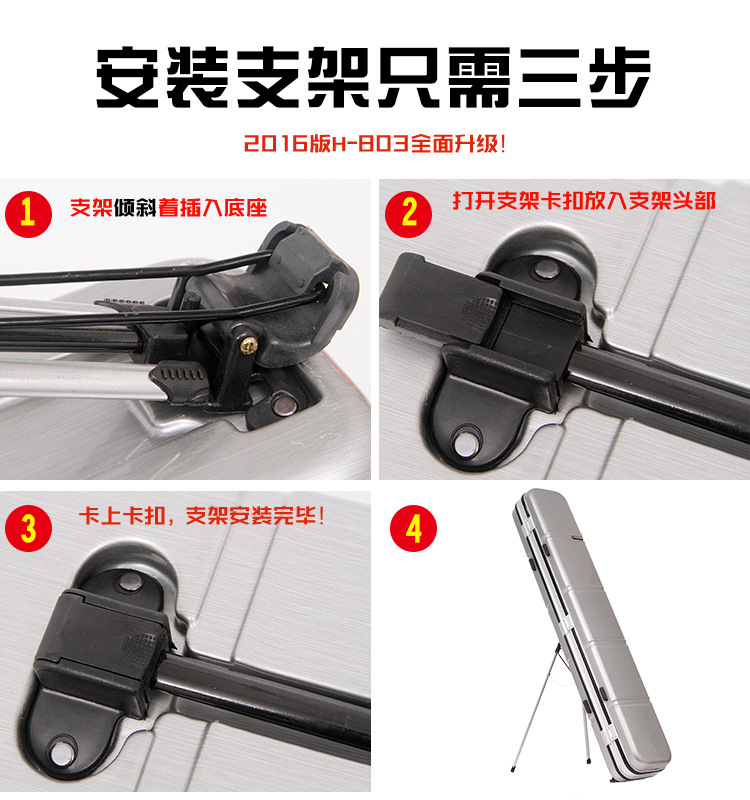 安装支架只需三步

2016版H-803全面升级!

1 支架倾斜着插入底座

2 打开支架卡扣放入支架头部

3 卡上卡扣，支架安装完毕!

4