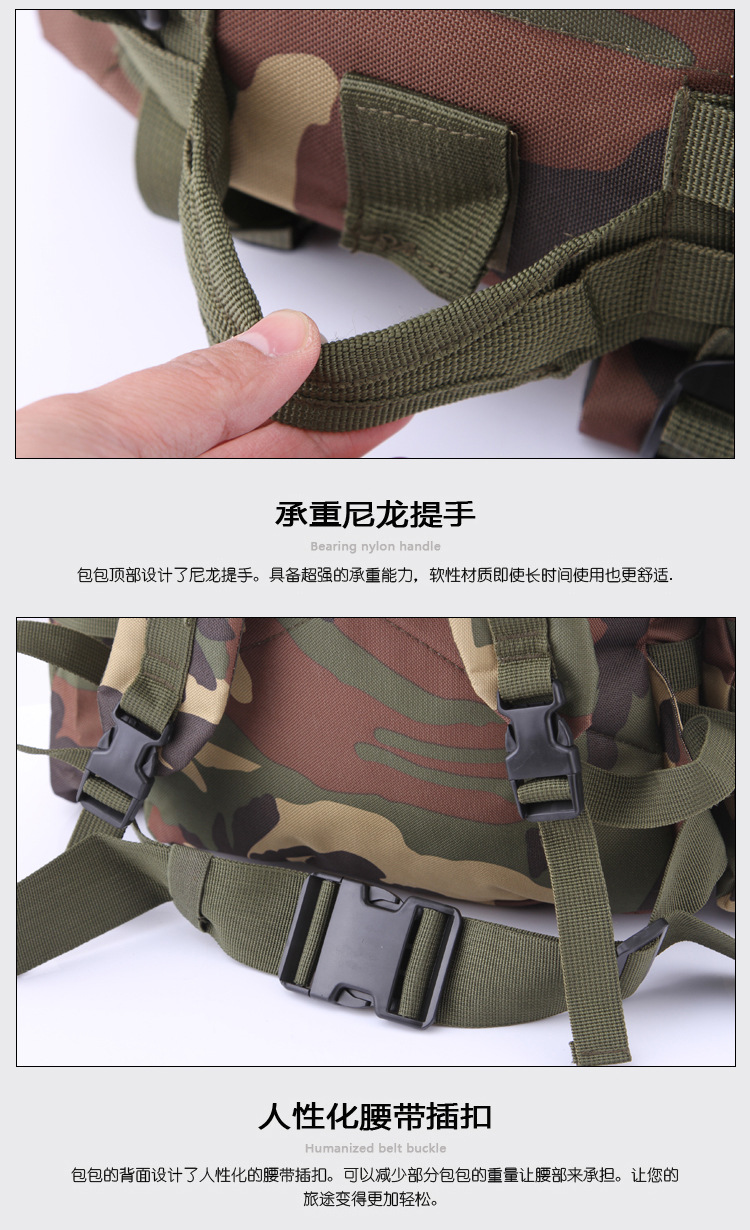 承重尼龙提手

Bearing nylon handle

包包顶部设计了尼龙提手。具备超强的承重能力，软性材质即使长时间使用也更舒适.

人性化腰带插扣

Humanized belt buckle

包包的背面设计了人性化的腰带插扣。可以减少部分包包的重量让腰部来承担。让您的旅途变得更加轻松。