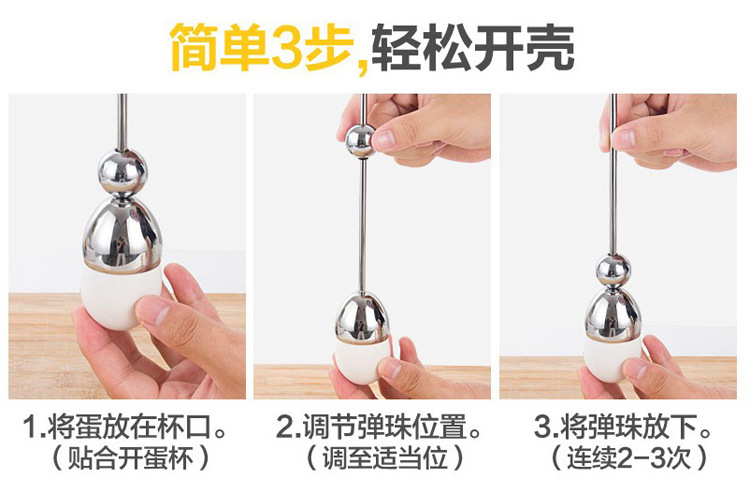 简单3步,轻松开壳

1.将蛋放在杯口。
（贴合开蛋杯）

2.调节弹珠位置。
（调至适当位）

3.将弹珠放下。
（连续2-3次）