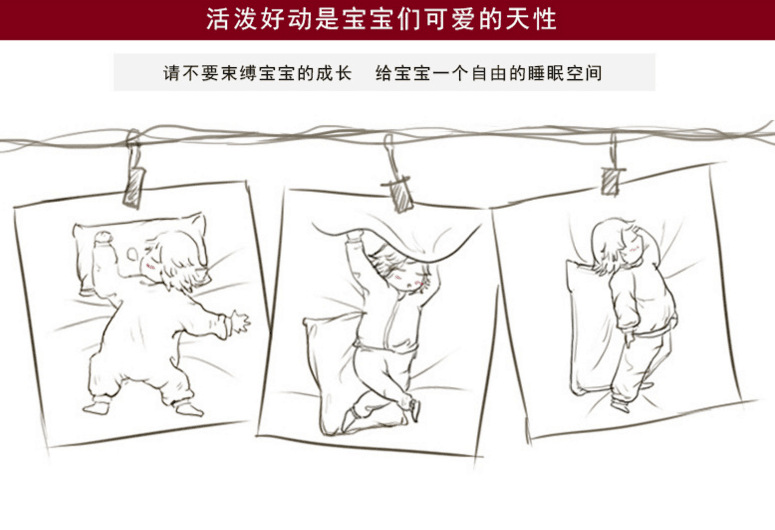 活泼好动是宝宝们可爱的天性

请不要束缚宝宝的成长　给宝宝一个自由的睡眠空间