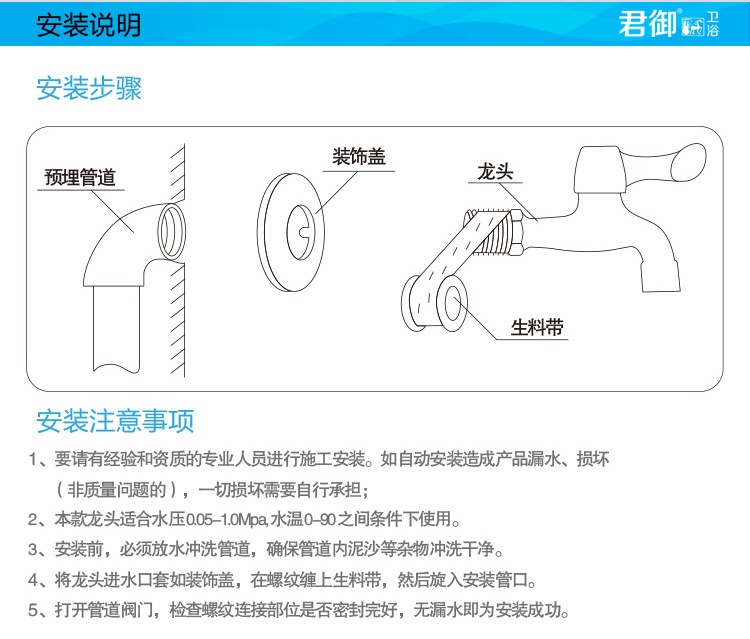 安装说明

君御® 卫浴

安装步骤

预埋管道

装饰盖

龙头

生料带

安装注意事项

1、要请有经验和资质的专业人员进行施工安装。如自动安装造成产品漏水、损坏（非质量问题的），一切损坏需要自行承担；

2、本款龙头适合水压0.05–1.0Mpa,水温0–90之间条件下使用。

3、安装前，必须放水冲洗管道，确保管道内泥沙等杂物冲洗干净。

4、将龙头进水口套如装饰盖，在螺纹缠上生料带，然后旋入安装管口。

5、打开管道阀门，检查螺纹连接部位是否密封完好，无漏水即为安装成功。