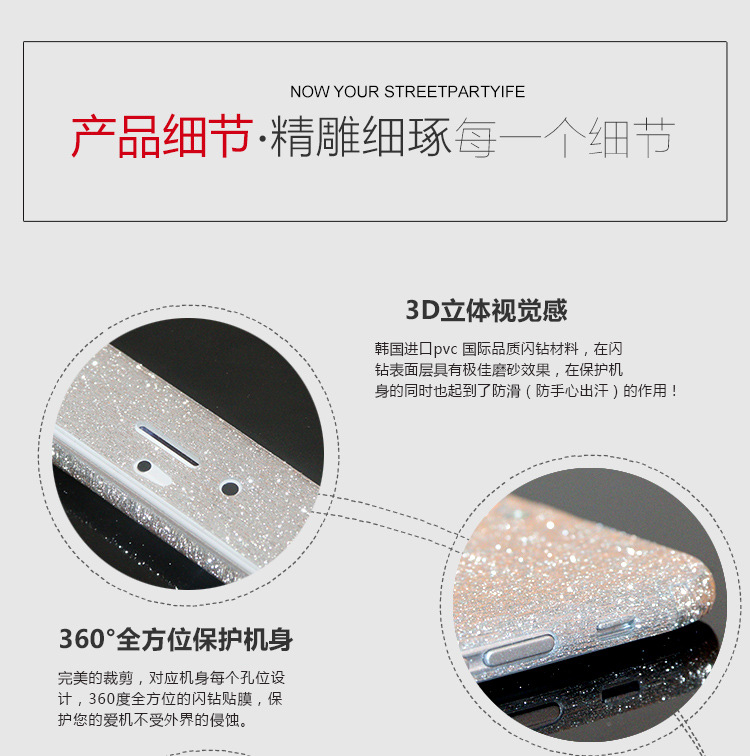 NOW YOUR STREETPARTYIFE

产品细节·精雕细琢每一个细节

3D立体视觉感

韩国进口pvc 国际品质闪钻材料，在闪钻表面层具有极佳磨砂效果，在保护机身的同时也起到了防滑（防手心出汗）的作用！

360°全方位保护机身

完美的裁剪，对应机身每个孔位设计，360度全方位的闪钻贴膜，保护您的爱机不受外界的侵蚀。