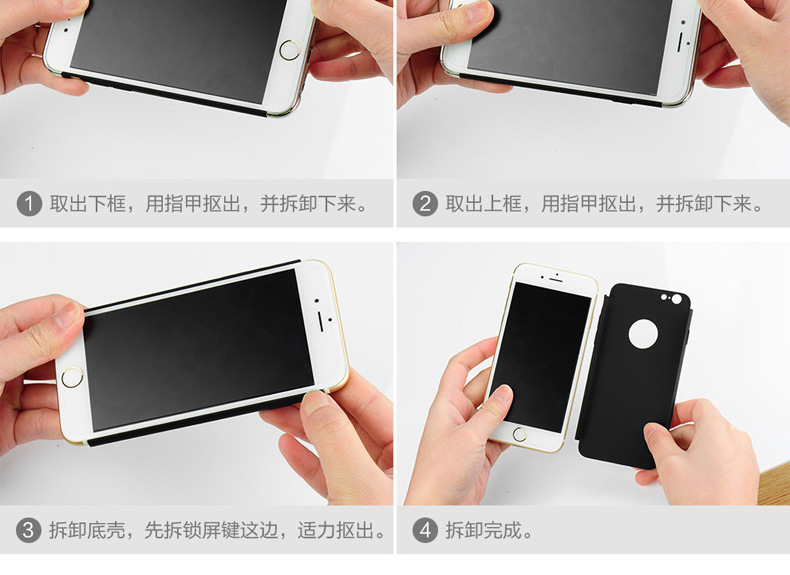 1 取出下框，用指甲抠出，并拆卸下来。

2 取出上框，用指甲抠出，并拆卸下来。

3 拆卸底壳，先拆锁屏键这边，适力抠出。

4 拆卸完成。