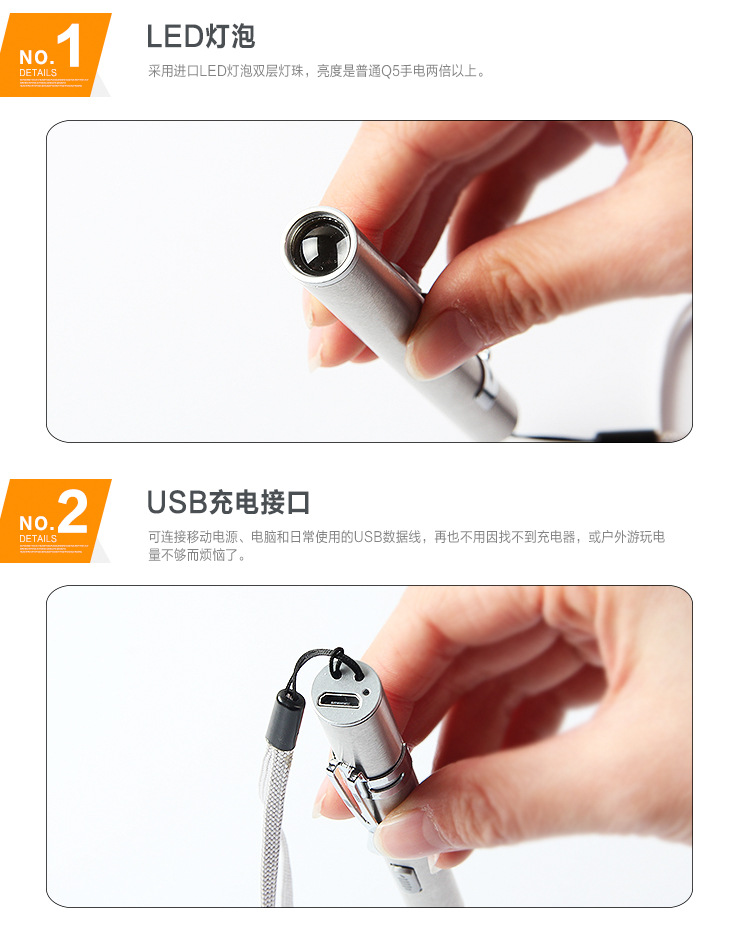 NO.1
DETAILS

LED灯泡

采用进口LED灯泡双层灯珠，亮度是普通Q5手电两倍以上。

NO.2
DETAILS

USB充电接口

可连接移动电源、电脑和日常使用的USB数据线，再也不用因找不到充电器，或户外游玩电量不够而烦恼了。