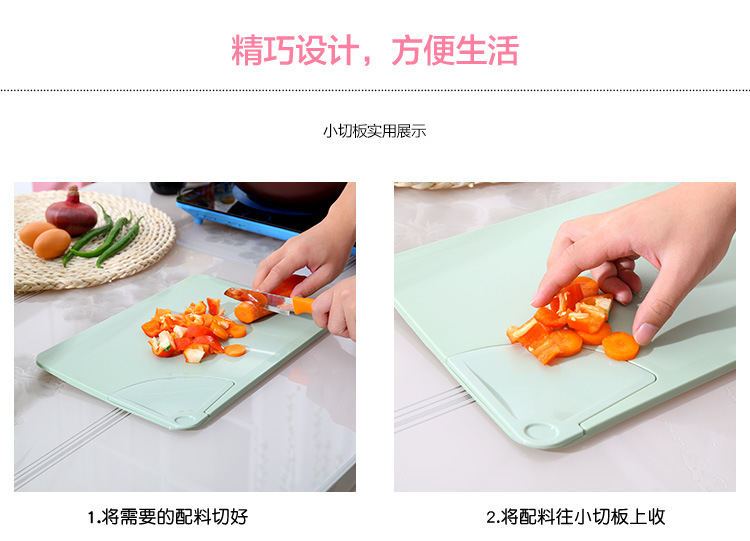 精巧设计，方便生活

小切板实用展示

1.将需要的配料切好

2.将配料往小切板上收