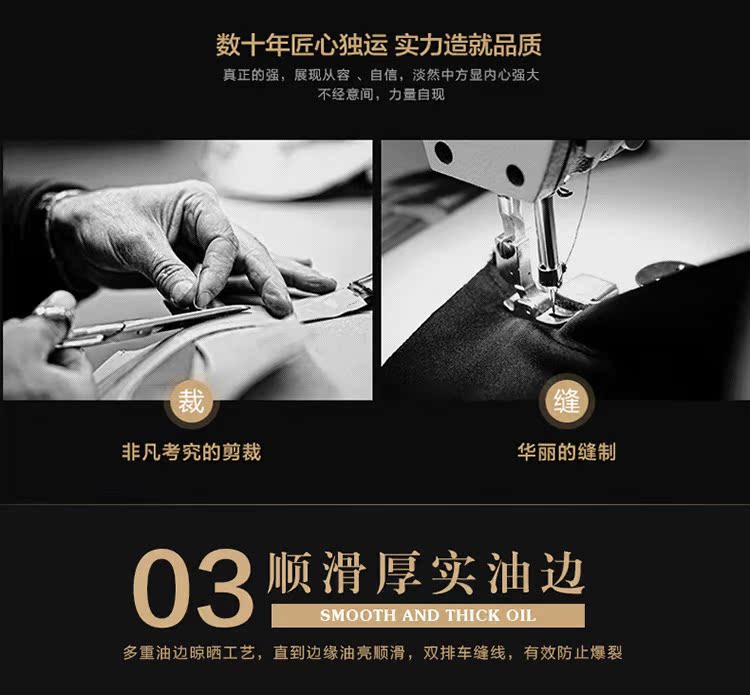 数十年匠心独运 实力造就品质

真正的强，展现从容 、自信，淡然中方显内心强大
不经意间，力量自现

裁

非凡考究的剪裁

缝

华丽的缝制

03 顺滑厚实油边

SMOOTH AND THICK OIL

多重油边晾晒工艺，直到边缘油亮顺滑，双排车缝线，有效防止爆裂