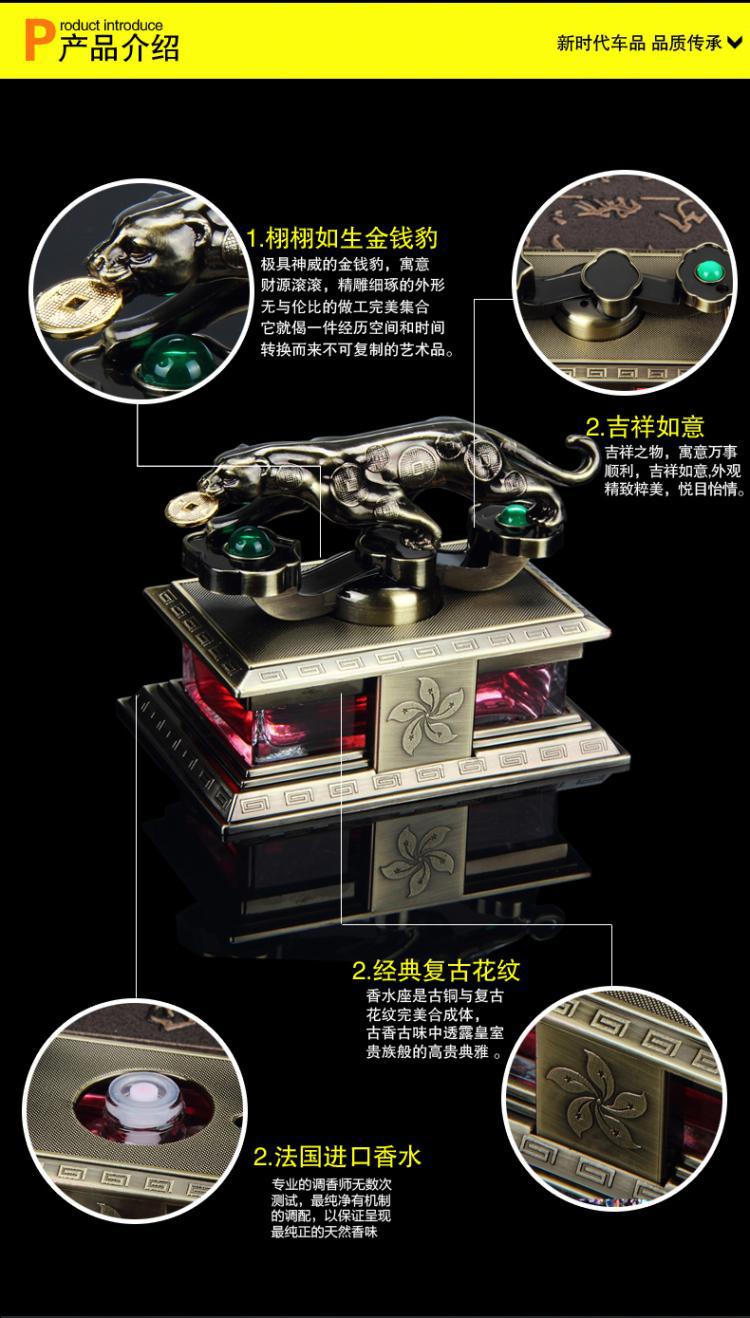 Product introduce
产品介绍

新时代车品 品质传承

1.栩栩如生金钱豹
极具神威的金钱豹，寓意财源滚滚，精雕细琢的外形无与伦比的做工完美集合它就偈一件经历空间和时间转换而来不可复制的艺术品。

2.吉祥如意
吉祥之物，寓意万事顺利，吉祥如意,外观精致粹美，悦目怡情。

2.经典复古花纹
香水座是古铜与复古花纹完美合成体，古香古味中透露皇室贵族般的高贵典雅 。

2.法国进口香水
专业的调香师无数次测试，最纯净有机制的调配，以保证呈现最纯正的天然香味