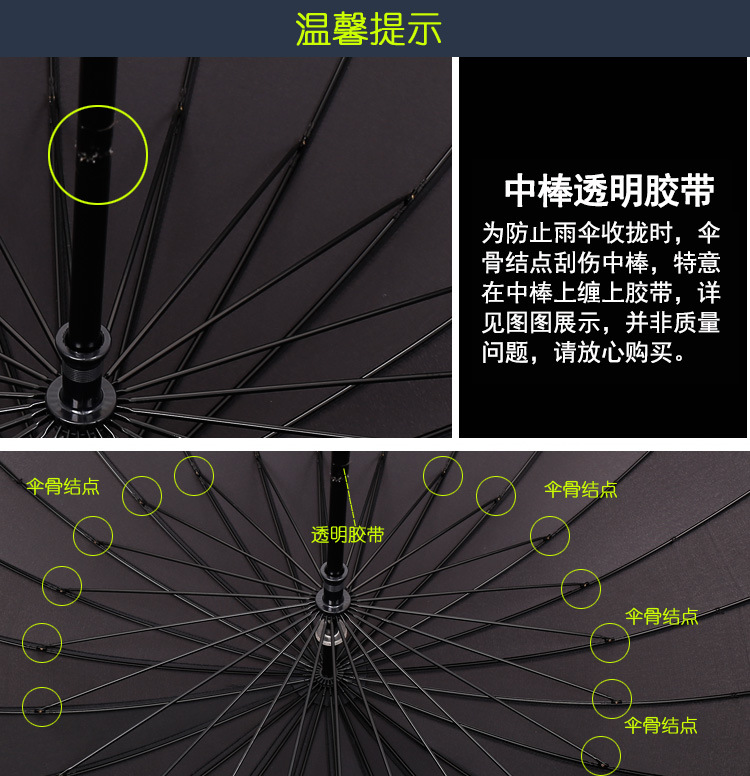 温馨提示

中棒透明胶带

为防止雨伞收拢时，伞骨结点刮伤中棒，特意在中棒上缠上胶带，详见图图展示，并非质量问题，请放心购买。

伞骨结点

透明胶带

伞骨结点

伞骨结点

伞骨结点