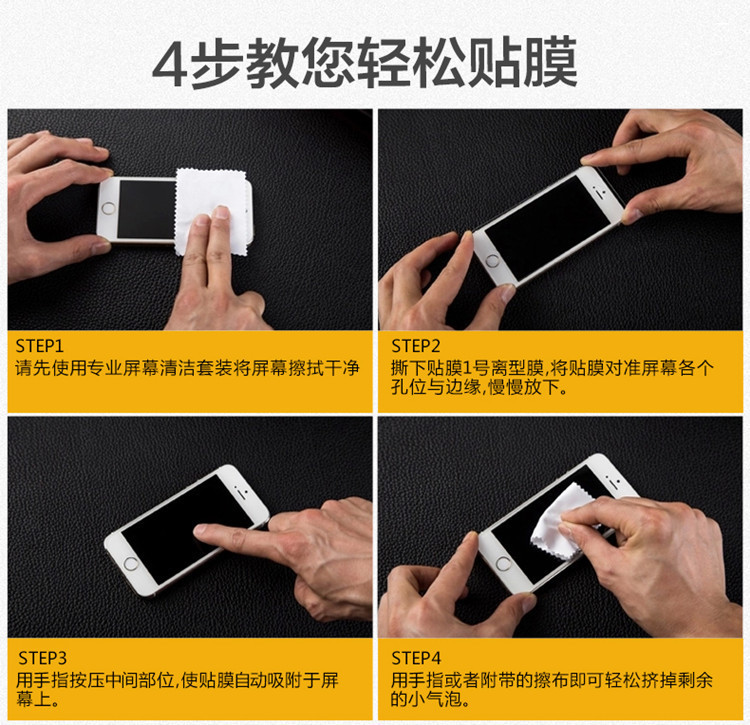 4步教您轻松贴膜

STEP1
请先使用专业屏幕清洁套装将屏幕擦拭干净

STEP2
撕下贴膜1号离型膜,将贴膜对准屏幕各个孔位与边缘,慢慢放下。

STEP3
用手指按压中间部位,使贴膜自动吸附于屏幕上。

STEP4
用手指或者附带的擦布即可轻松挤掉剩余的小气泡。