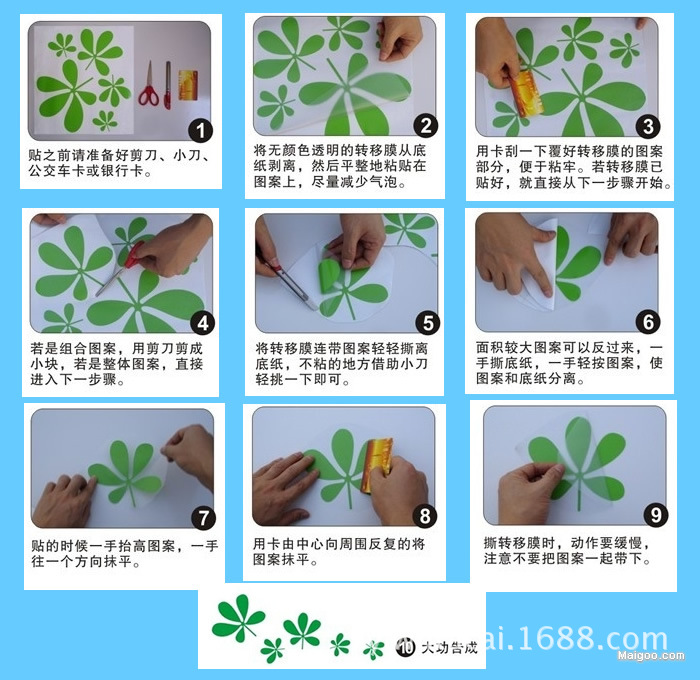 1
贴之前请准备好剪刀、小刀、公交车卡或银行卡。

2
将无颜色透明的转移膜从底纸剥离，然后平整地粘贴在图案上，尽量减少气泡。

3
用卡刮一下覆好转移膜的图案部分，便于粘牢。若转移膜已贴好，就直接从下一步骤开始。

4
若是组合图案，用剪刀剪成小块，若是整体图案，直接进入下一步骤。

5
将转移膜连带图案轻轻撕离底纸，不粘的地方借助小刀轻挑一下即可。

6
面积较大图案可以反过来，一手撕底纸，一手轻按图案，使图案和底纸分离。

7
贴的时候一手抬高图案，一手往一个方向抹平。

8
用卡由中心向周围反复的将图案抹平。

9
撕转移膜时，动作要缓慢，注意不要把图案一起带下。

10 大功告成

ai.1688.com

Maigoo.com