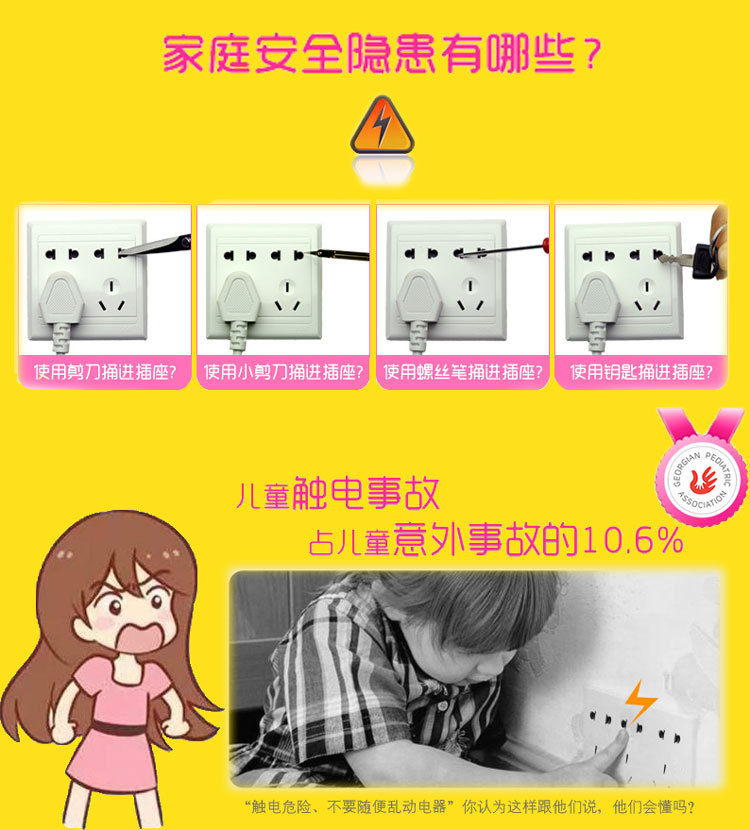 家庭安全隐患有哪些？

使用剪刀捅进插座？

使用小剪刀捅进插座？

使用螺丝笔捅进插座？

使用钥匙捅进插座？

GEORGIAN PEDIATRIC ASSOCIATION

儿童触电事故

占儿童意外事故的10.6%

“触电危险、不要随便乱动电器”你认为这样跟他们说，他们会懂吗？