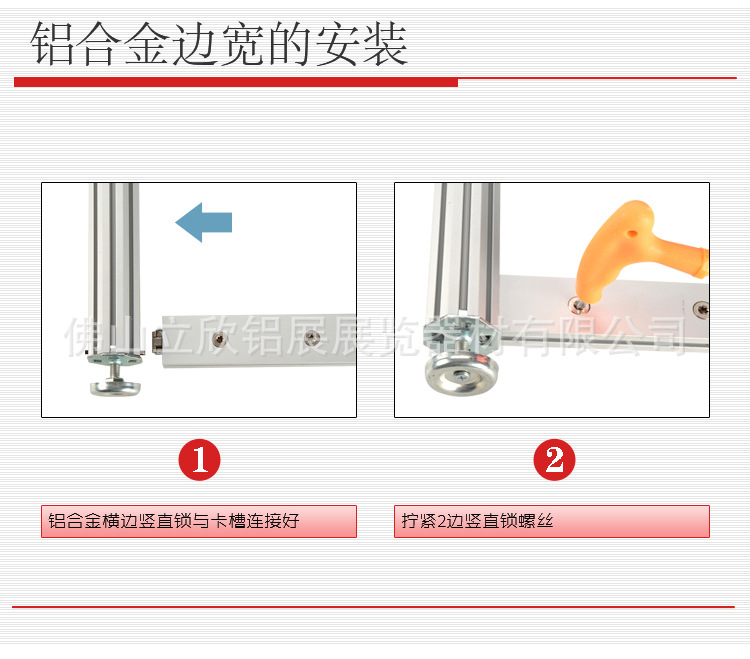 铝合金边宽的安装

佛山立欣铝展展览器材有限公司

1

铝合金横边竖直锁与卡槽连接好

2

拧紧2边竖直锁螺丝