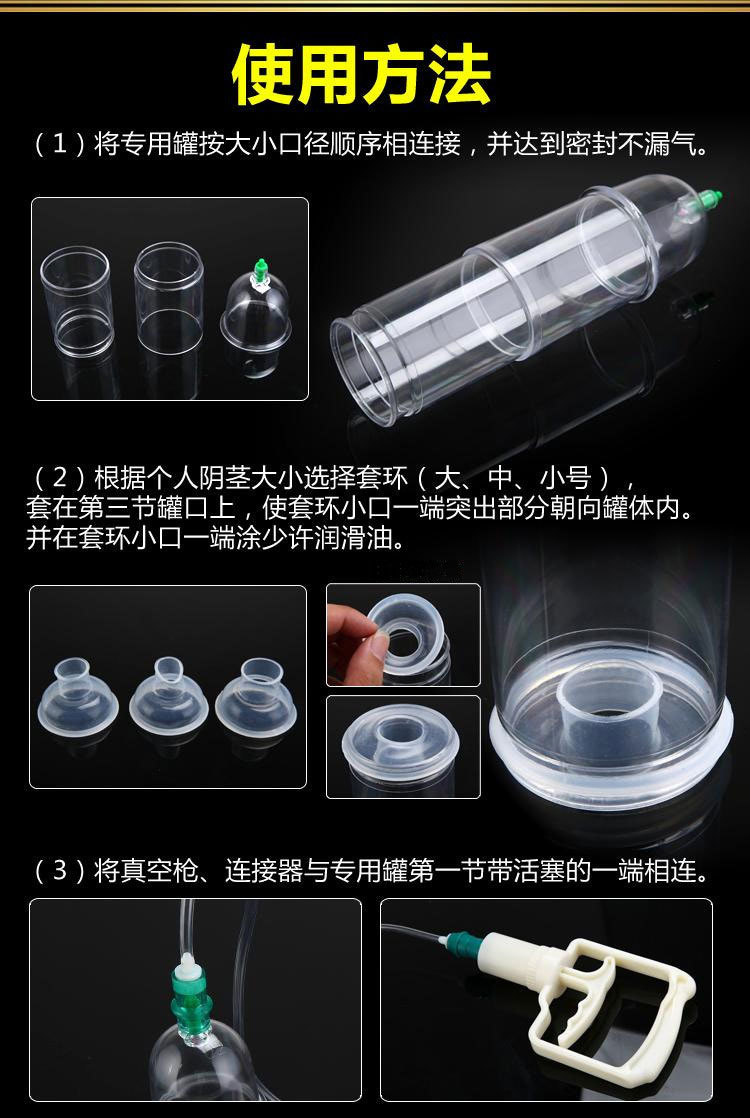 使用方法

（1）将专用罐按大小口径顺序相连接，并达到密封不漏气。

（2）根据个人阴茎大小选择套环（大、中、小号），套在第三节罐口上，使套环小口一端突出部分朝向罐体内。并在套环小口一端涂少许润滑油。

（3）将真空枪、连接器与专用罐第一节带活塞的一端相连。