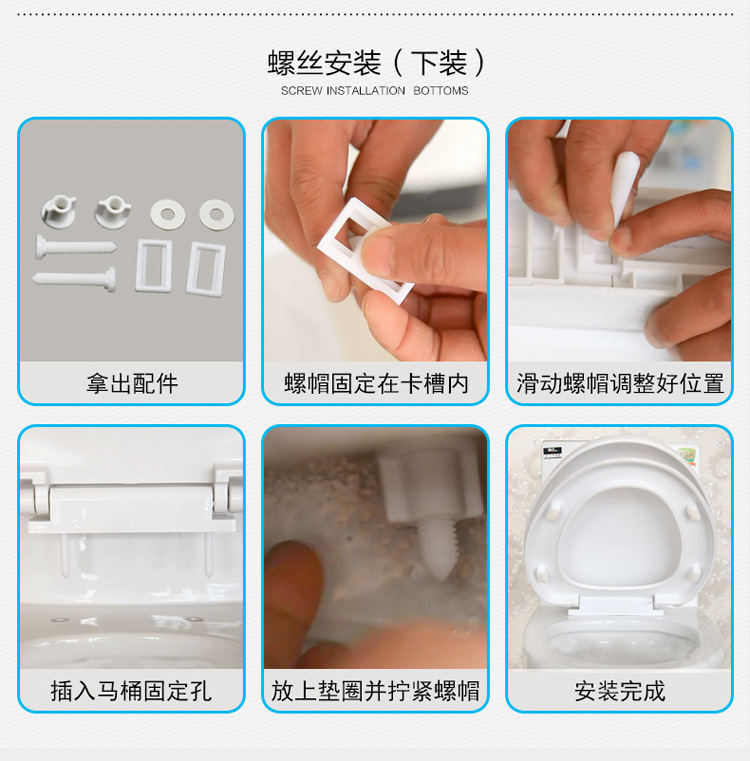 螺丝安装（下装）
SCREW INSTALLATION BOTTOMS

拿出配件

螺帽固定在卡槽内

滑动螺帽调整好位置

插入马桶固定孔

放上垫圈并拧紧螺帽

安装完成