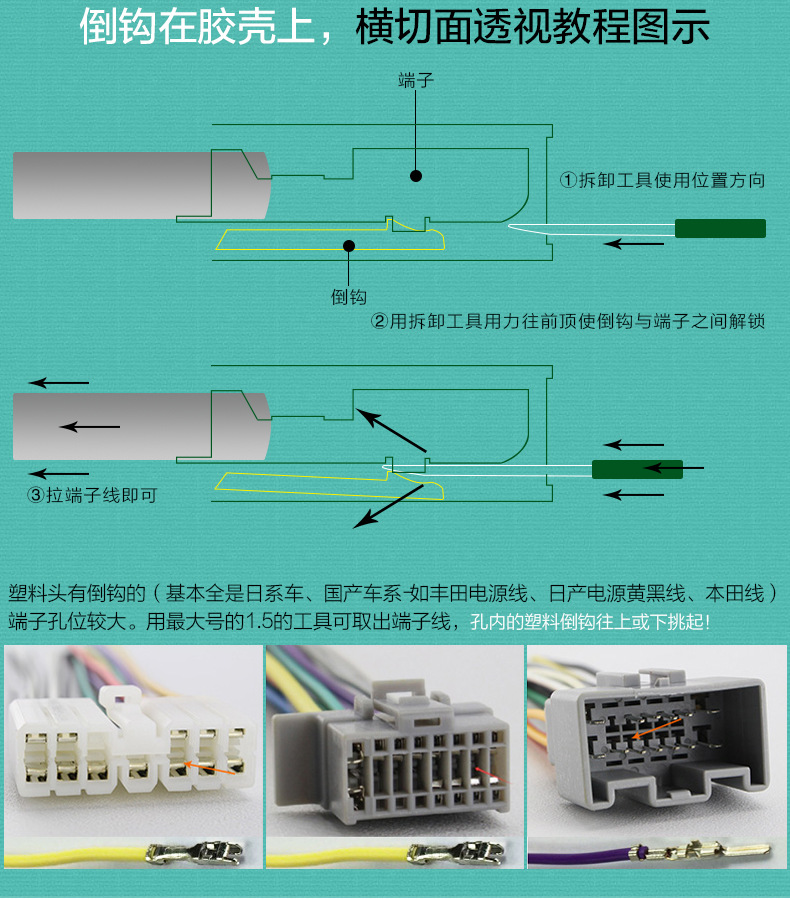 倒钩在胶壳上，横切面透视教程图示

端子

①拆卸工具使用位置方向

倒钩

②用拆卸工具用力往前顶使倒钩与端子之间解锁

③拉端子线即可

塑料头有倒钩的（基本全是日系车、国产车系-如丰田电源线、日产电源黄黑线、本田线）端子孔位较大。用最大号的1.5的工具可取出端子线，孔内的塑料倒钩往上或下挑起!