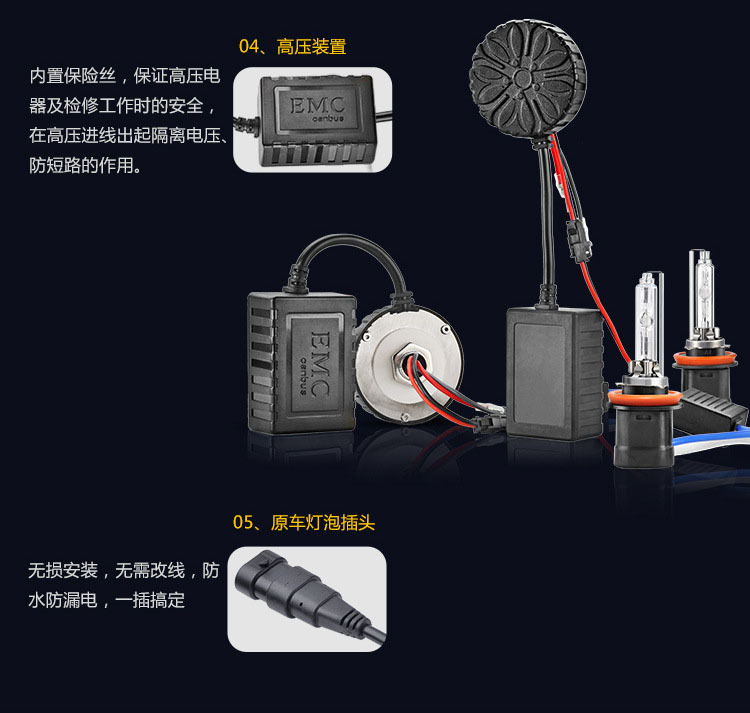 04、高压装置

内置保险丝，保证高压电器及检修工作时的安全，在高压进线出起隔离电压、防短路的作用。

EMC canbus

EMC canbus

05、原车灯泡插头

无损安装，无需改线，防水防漏电，一插搞定