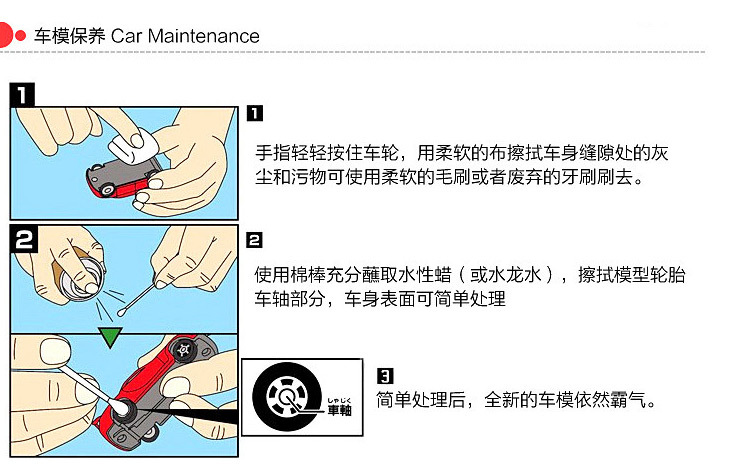 车模保养 Car Maintenance

1

1

手指轻轻按住车轮，用柔软的布擦拭车身缝隙处的灰尘和污物可使用柔软的毛刷或者废弃的牙刷刷去。

2

2

使用棉棒充分蘸取水性蜡（或水龙水），擦拭模型轮胎车轴部分，车身表面可简单处理

しゃじく
車軸

3

简单处理后，全新的车模依然霸气。