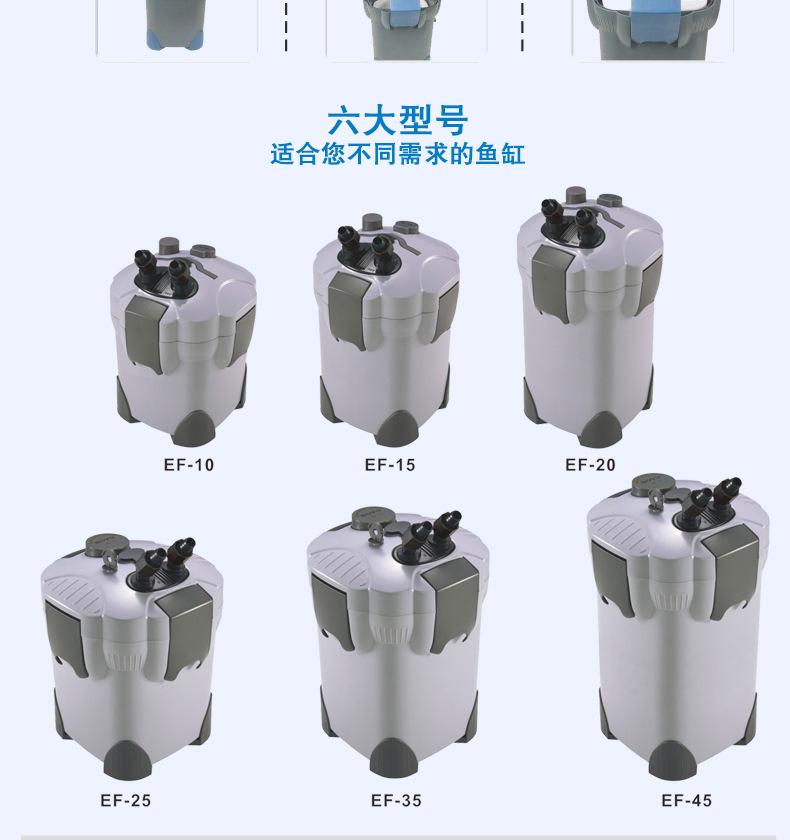 六大型号
适合您不同需求的鱼缸

EF-10

EF-15

EF-20

EF-25

EF-35

EF-45