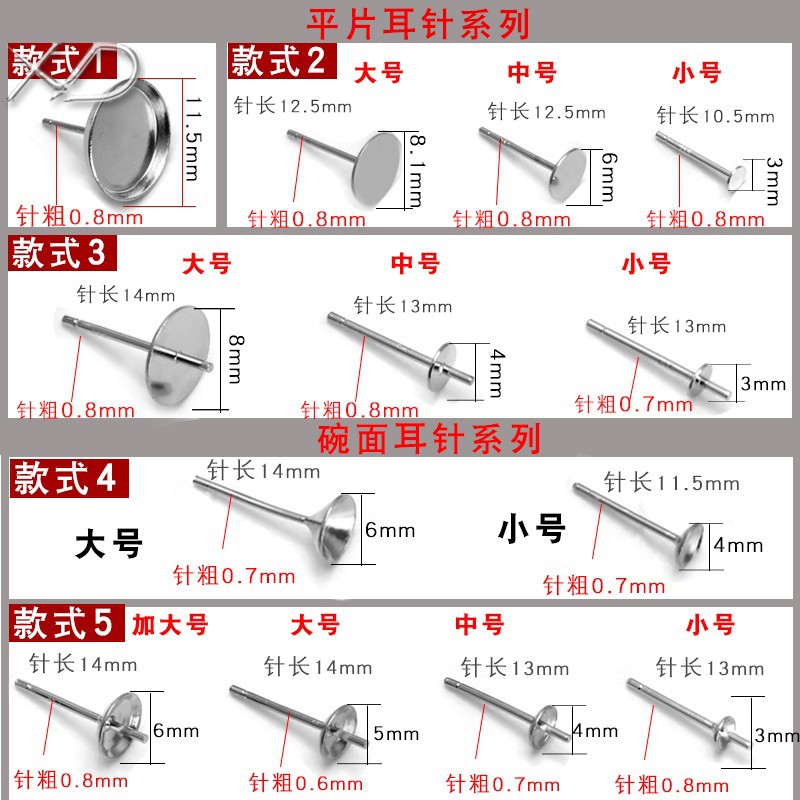 平片耳针系列

款式1
11.5mm
针粗0.8mm

款式2
大号
针长12.5mm
8.1mm
针粗0.8mm

中号
针长12.5mm
6mm
针粗0.8mm

小号
针长10.5mm
3mm
针粗0.8mm

款式3
大号
针长14mm
8mm
针粗0.8mm

中号
针长13mm
4mm
针粗0.8mm

小号
针长13mm
3mm
针粗0.7mm

碗面耳针系列

款式4
大号
针长14mm
6mm
针粗0.7mm

小号
针长11.5mm
4mm
针粗0.7mm

款式5
加大号
针长14mm
6mm
针粗0.8mm

大号
针长14mm
5mm
针粗0.6mm

中号
针长13mm
4mm
针粗0.7mm

小号
针长13mm
3mm
针粗0.8mm