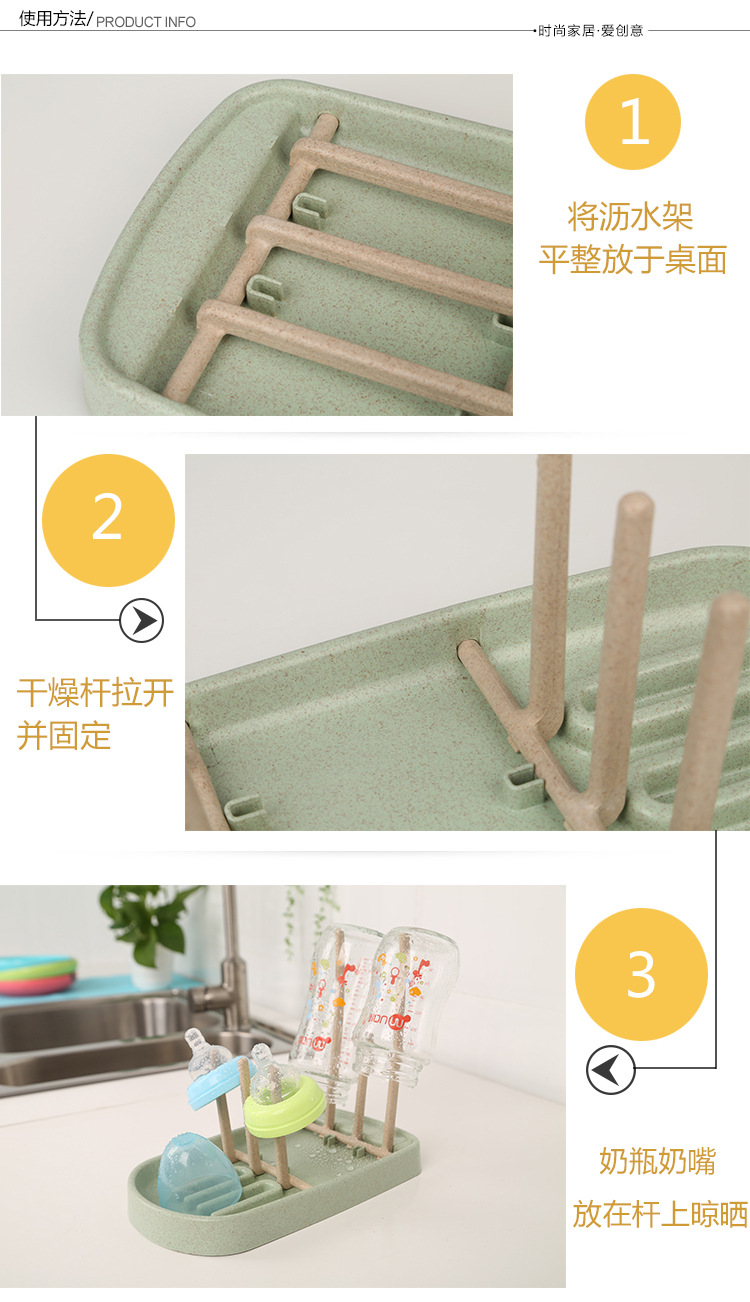 使用方法/ PRODUCT INFO

时尚家居·爱创意

1

将沥水架
平整放于桌面

2

干燥杆拉开
并固定

3

奶瓶奶嘴
放在杆上晾晒