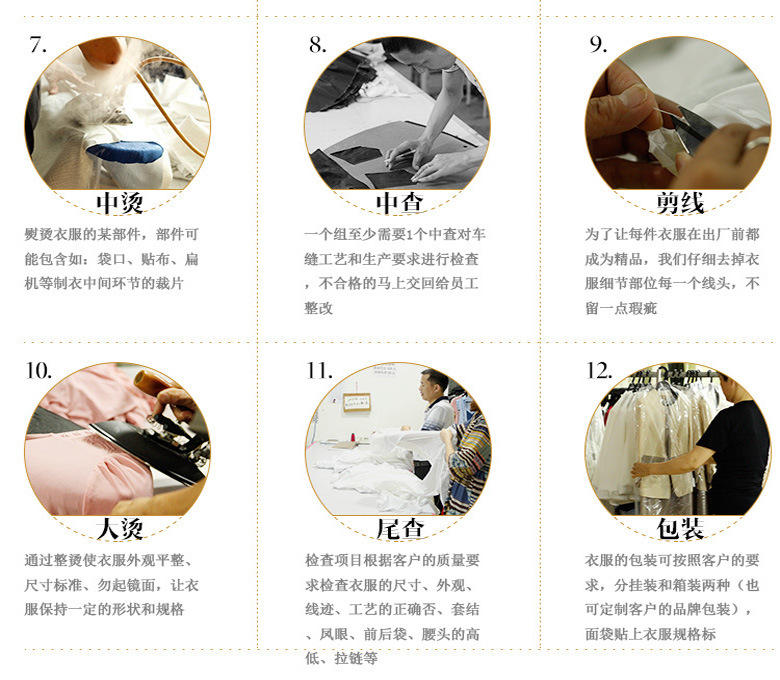 7.

中烫

熨烫衣服的某部件，部件可能包含如：袋口、贴布、扁机等制衣中间环节的裁片

8.

中查

一个组至少需要1个中查对车缝工艺和生产要求进行检查，不合格的马上交回给员工整改

9.

剪线

为了让每件衣服在出厂前都成为精品，我们仔细去掉衣服细节部位每一个线头，不留一点瑕疵

10.

大烫

通过整烫使衣服外观平整、尺寸标准、勿起镜面，让衣服保持一定的形状和规格

11.

尾查

检查项目根据客户的质量要求检查衣服的尺寸、外观、线迹、工艺的正确否、套结、凤眼、前后袋、腰头的高低、拉链等

12.

包装

衣服的包装可按照客户的要求，分挂装和箱装两种（也可定制客户的品牌包装），面袋贴上衣服规格标