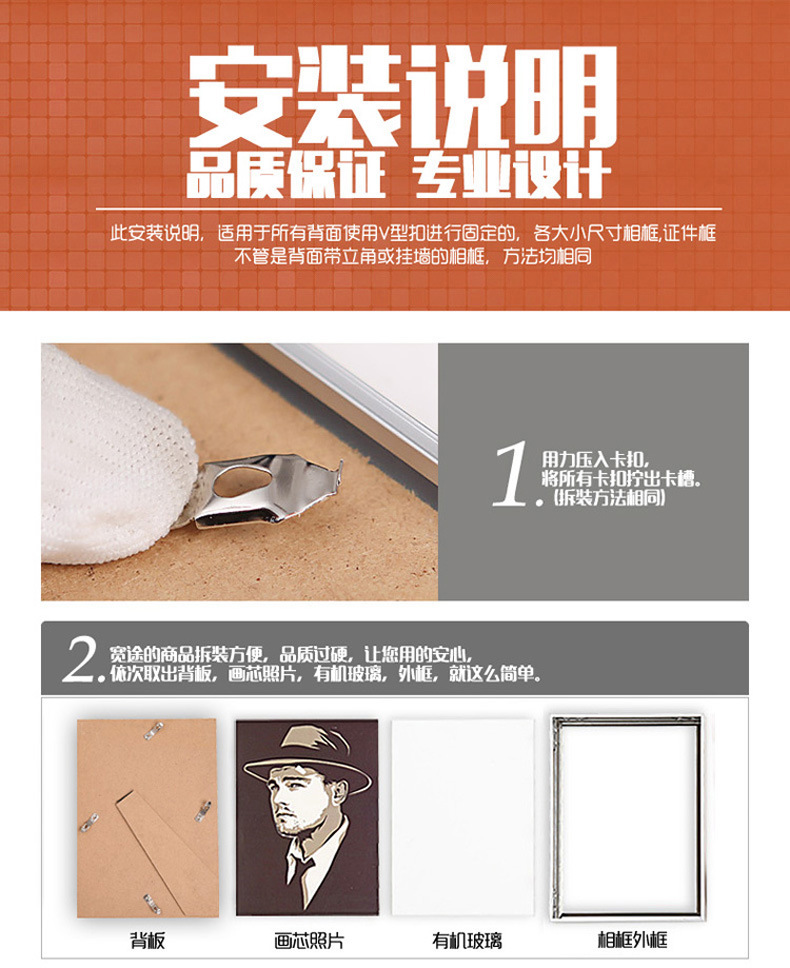 安装说明
品质保证 专业设计

此安装说明，适用于所有背面使用V型扣进行固定的，各大小尺寸相框,证件框
不管是背面带立角或挂墙的相框，方法均相同

1. 用力压入卡扣，
将所有卡扣拧出卡槽。
(拆装方法相同)

2. 宽途的商品拆装方便，品质过硬，让您用的安心，
依次取出背板，画芯照片，有机玻璃，外框，就这么简单。

背板
画芯照片
有机玻璃
相框外框