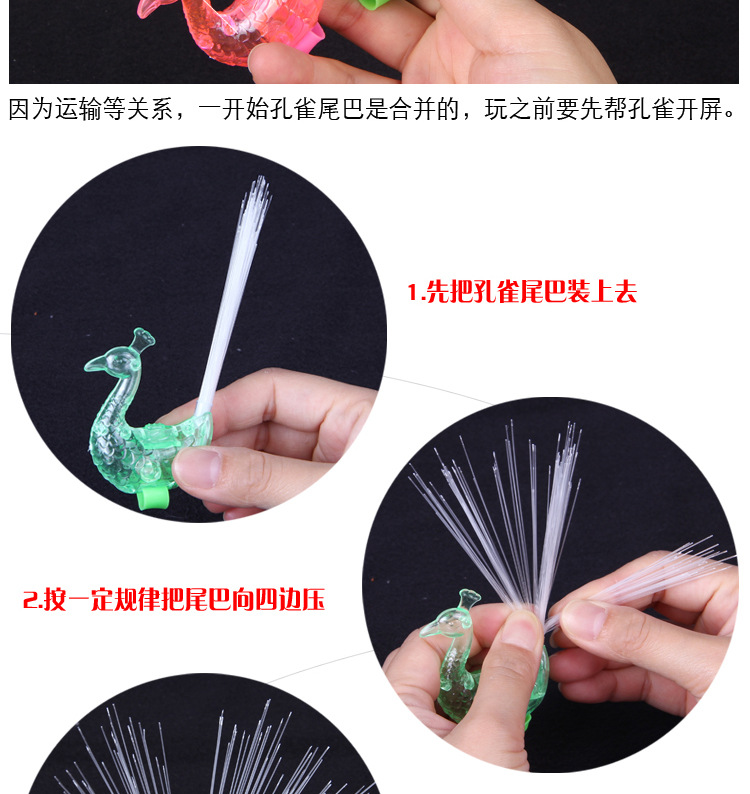 因为运输等关系，一开始孔雀尾巴是合并的，玩之前要先帮孔雀开屏。

1.先把孔雀尾巴装上去

2.按一定规律把尾巴向四边压