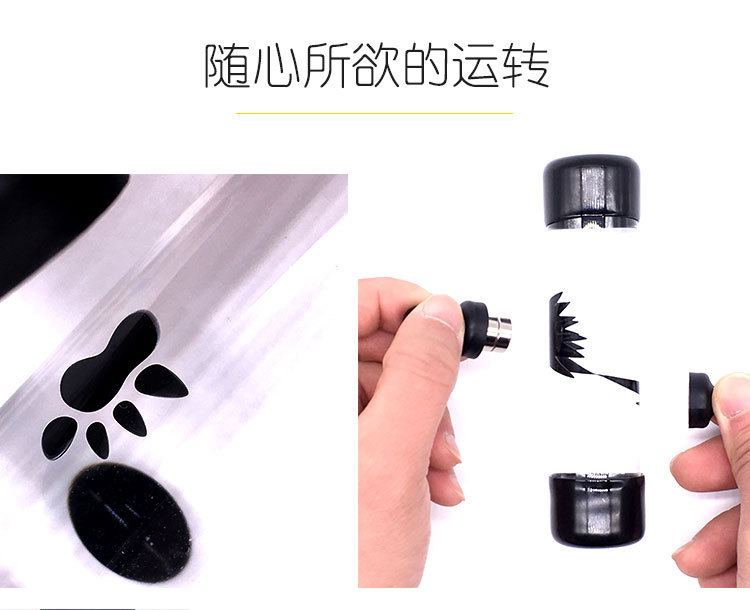 随心所欲的运转