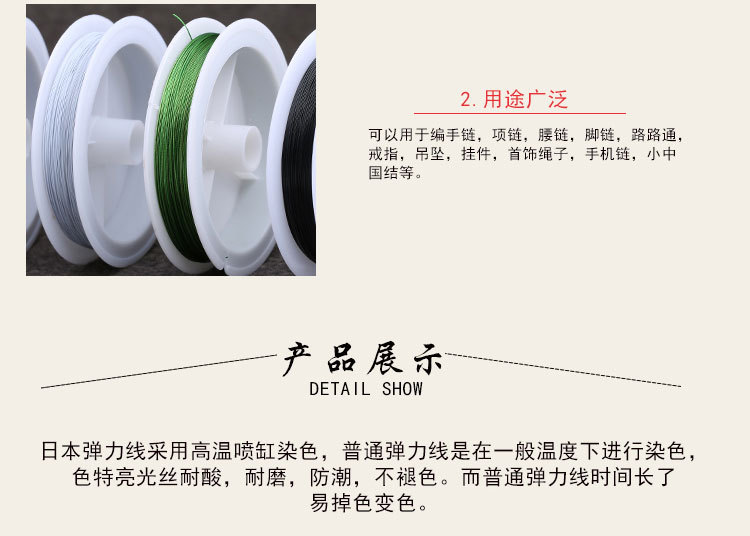 2. 用途广泛

可以用于编手链，项链，腰链，脚链，路路通，戒指，吊坠，挂件，首饰绳子，手机链，小中国结等。

产品展示
DETAIL SHOW

日本弹力线采用高温喷缸染色，普通弹力线是在一般温度下进行染色，色特亮光丝耐酸，耐磨，防潮，不褪色。而普通弹力线时间长了易掉色变色。