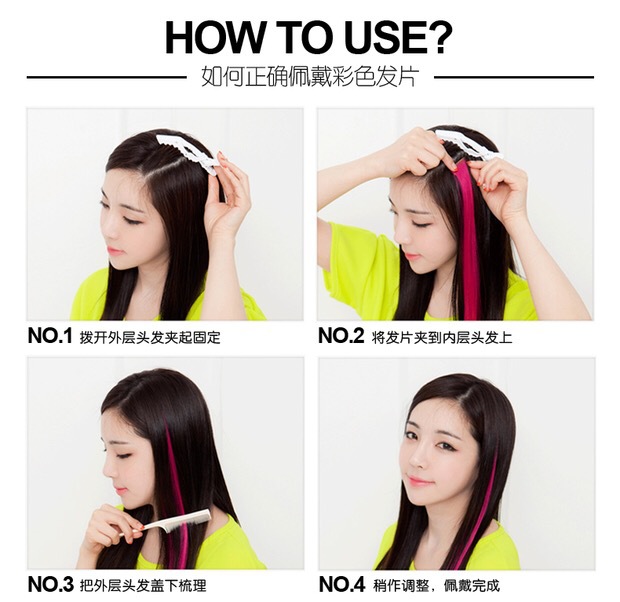 HOW TO USE?

如何正确佩戴彩色发片

NO.1 拨开外层头发夹起固定

NO.2 将发片夹到内层头发上

NO.3 把外层头发盖下梳理

NO.4 稍作调整，佩戴完成