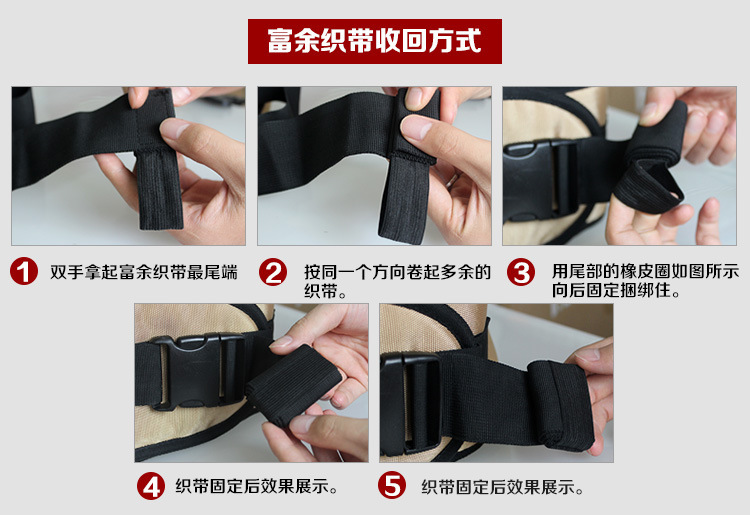 富余织带收回方式

1 双手拿起富余织带最尾端

2 按同一个方向卷起多余的织带。

3 用尾部的橡皮圈如图所示向后固定捆绑住。

4 织带固定后效果展示。

5 织带固定后效果展示。