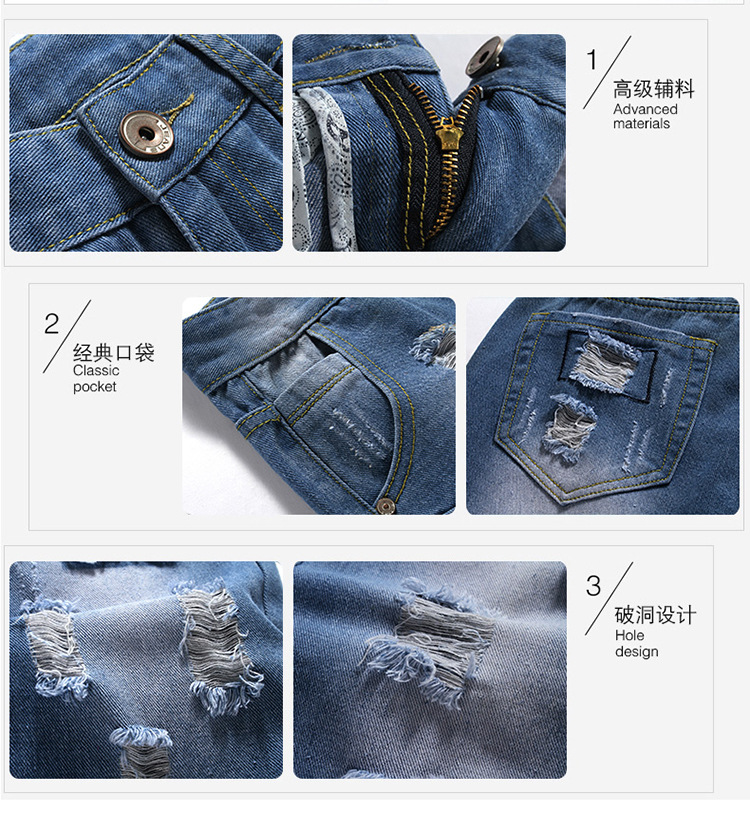 1
高级辅料
Advanced materials

2
经典口袋
Classic pocket

3
破洞设计
Hole design