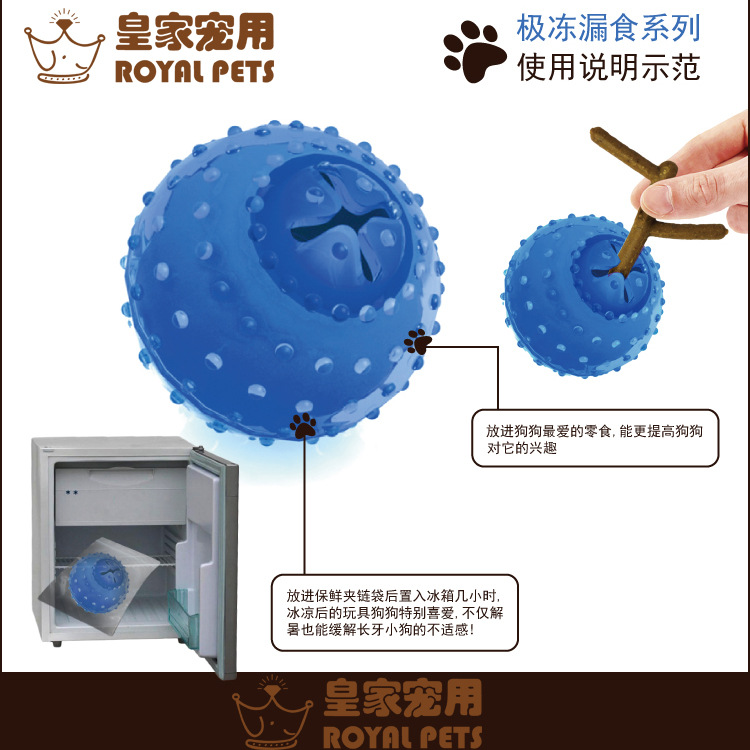 皇家宠用
ROYAL PETS

极冻漏食系列
使用说明示范

放进狗狗最爱的零食，能更提高狗狗对它的兴趣

放进保鲜夹链袋后置入冰箱几小时，冰凉后的玩具狗狗特别喜爱，不仅解暑也能缓解长牙小狗的不适感！

皇家宠用
ROYAL PETS