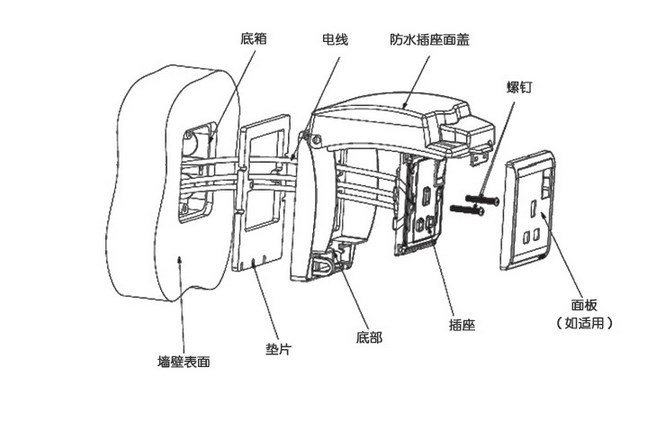 底箱
电线
防水插座面盖
螺钉
面板
（如适用）
插座
底部
垫片
墙壁表面