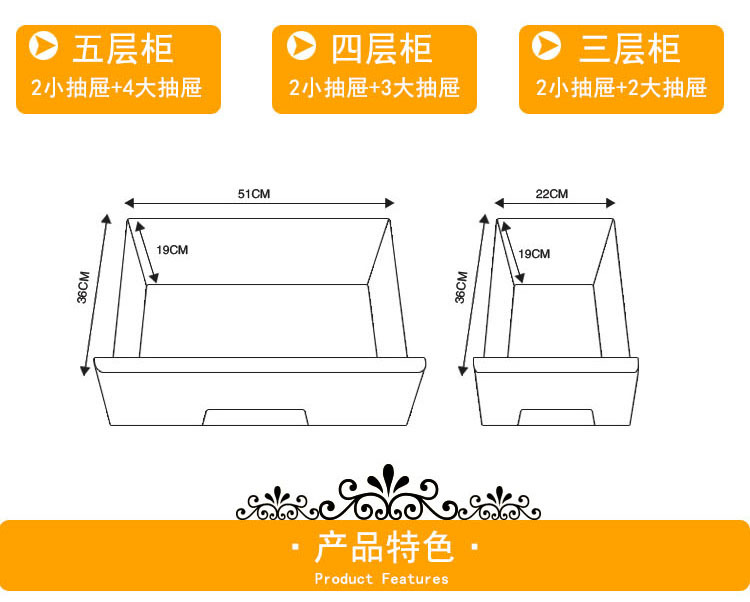 五层柜
2小抽屉+4大抽屉

四层柜
2小抽屉+3大抽屉

三层柜
2小抽屉+2大抽屉

51CM
19CM
36CM

22CM
19CM
36CM

· 产品特色 ·
Product Features