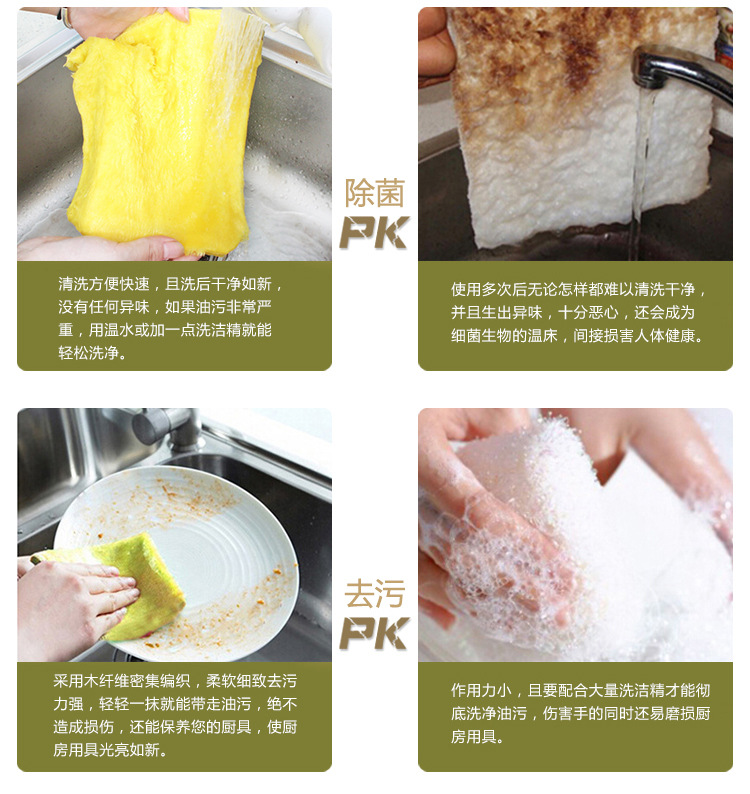 清洗方便快速，且洗后干净如新，没有任何异味，如果油污非常严重，用温水或加一点洗洁精就能轻松洗净。

除菌
PK

使用多次后无论怎样都难以清洗干净，并且生出异味，十分恶心，还会成为细菌生物的温床，间接损害人体健康。

采用木纤维密集编织，柔软细致去污力强，轻轻一抹就能带走油污，绝不造成损伤，还能保养您的厨具，使厨房用具光亮如新。

去污
PK

作用力小，且要配合大量洗洁精才能彻底洗净油污，伤害手的同时还易磨损厨房用具。